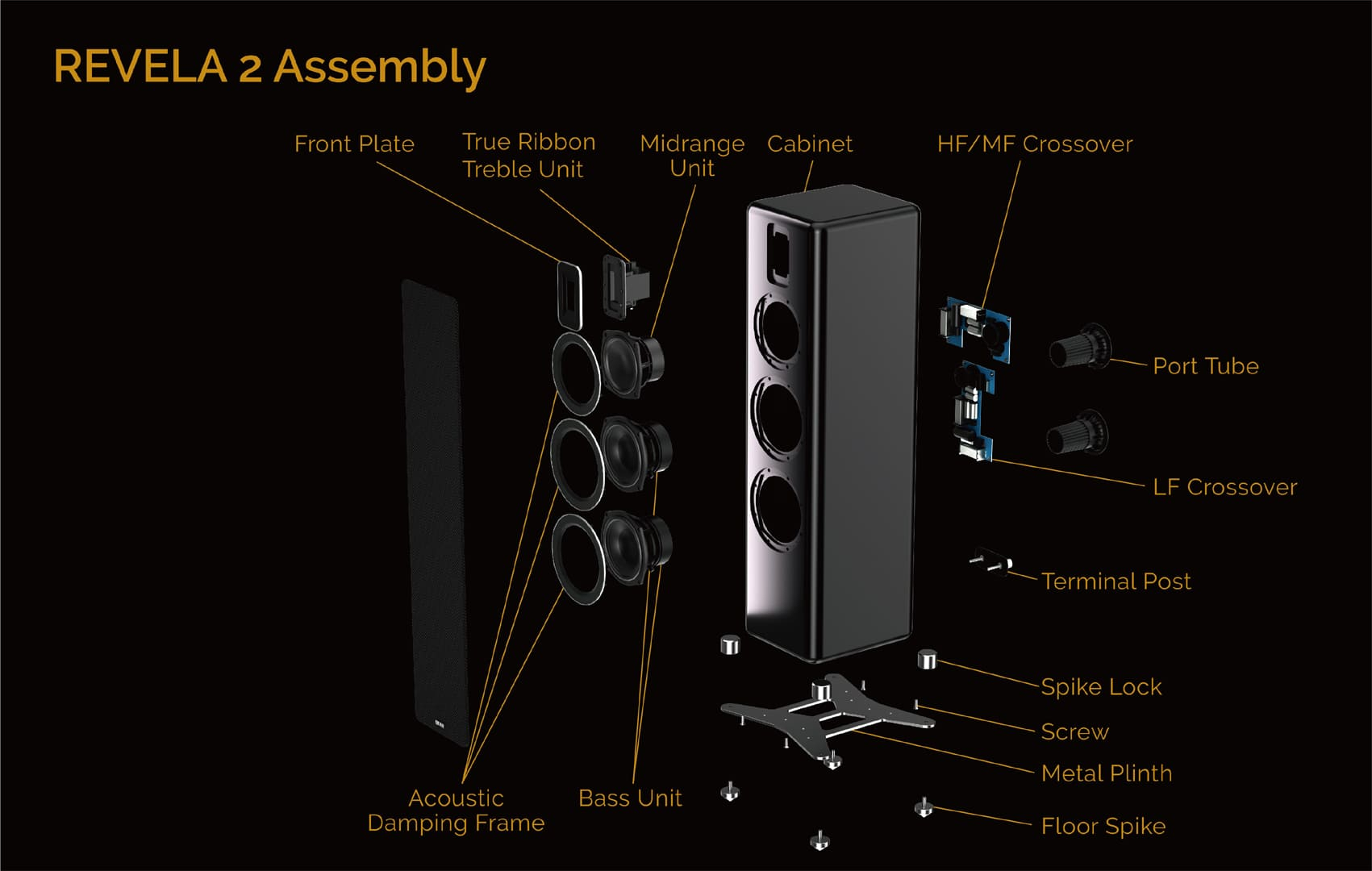 REVELA 2 Assembly

Front Plate

True Ribbon Treble Unit

Midrange Unit

Cabinet

HF/MF Crossover

Port Tube

LF Crossover

Terminal Post

Spike Lock

Screw

Metal Plinth

Floor Spike

Acoustic Damping Frame

Bass Unit